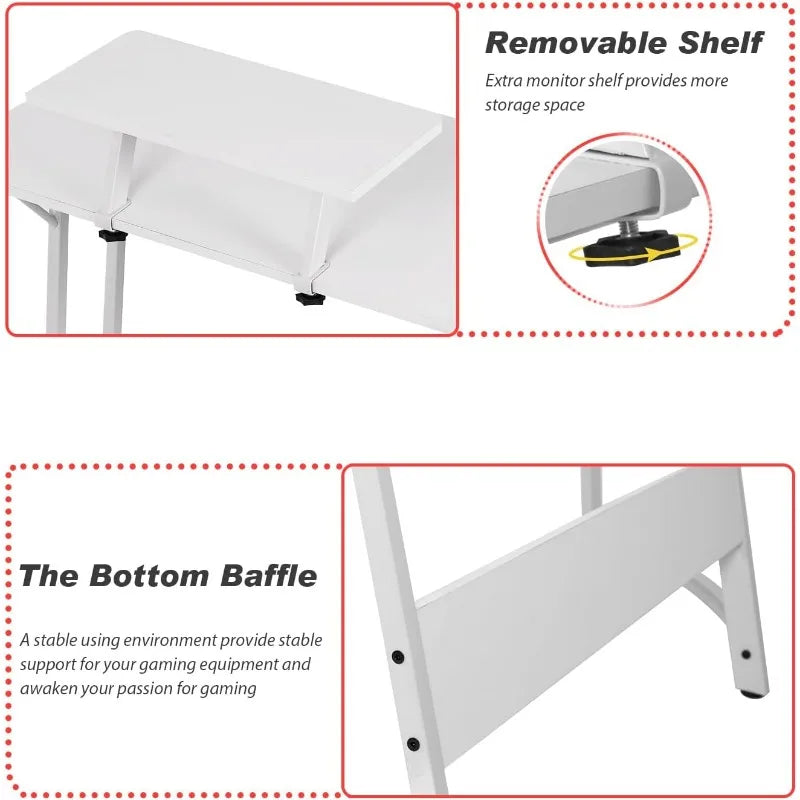 Removable Shelf

Extra monitor shelf provides more storage space

The Bottom Baffle

A stable using environment provide stable support for your gaming equipment and awaken your passion for gaming